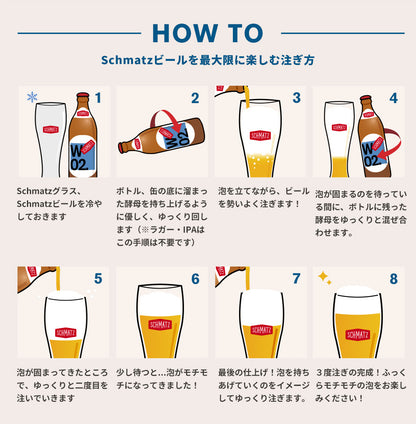 HOW TO

Schmatzビールを最大限に楽しむ注ぎ方

1
SCHMATZ
SCHMATZ
W 02.

Schmatzグラス、Schmatzビールを冷やしておきます

2
SCHMATZ
W 02.

ボトル、缶の底に溜まった酵母を持ち上げるように優しく、ゆっくり回します（※ラガー・IPAはこの手順は不要です）

3
SCHMATZ

泡を立てながら、ビールを勢いよく注ぎます！

4
SCHMATZ
SCHMATZ
W 02.

泡が固まるのを待っている間に、ボトルに残った酵母をゆっくりと混ぜ合わせます。

5
SCHMATZ

泡が固まってきたところで、ゆっくりと二度目を注いでいきます

6
SCHMATZ

少し待つと…泡がモチモチになってきました！

7
SCHMATZ

最後の仕上げ！泡を持ちあげていくのをイメージしてゆっくり注ぎます。

8
SCHMATZ

３度注ぎの完成！ふっくらモチモチの泡をお楽しみください！